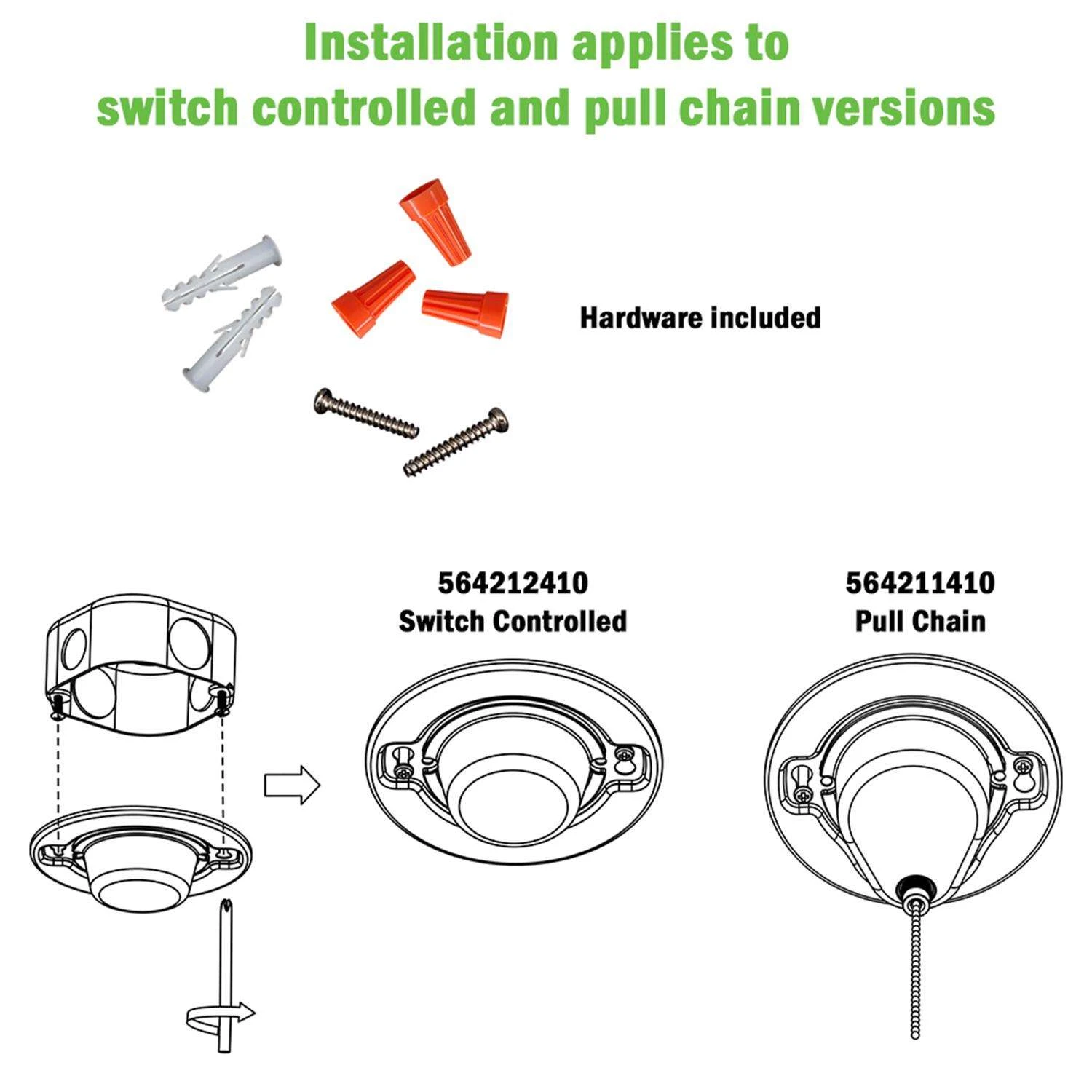 Installation applies to switch controlled and pull chain versions

Hardware included

564212410
Switch Controlled

564211410
Pull Chain