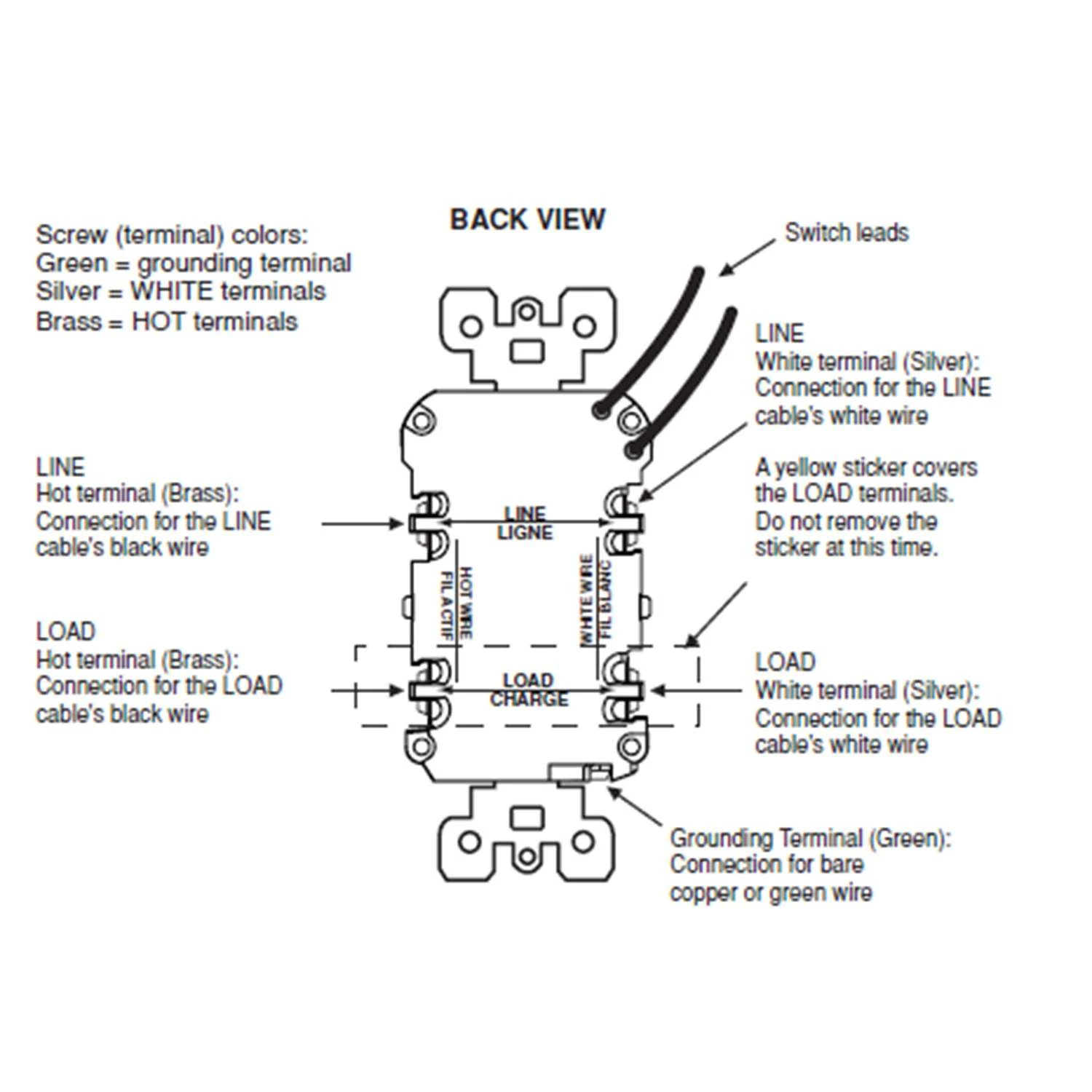 BACK VIEW

Screw (terminal) colors:
Green = grounding terminal
Silver = WHITE terminals
Brass = HOT terminals

Switch leads

LINE
White terminal (Silver):
Connection for the LINE cable's white wire

A yellow sticker covers the LOAD terminals. Do not remove the sticker at this time.

LINE
Hot terminal (Brass):
Connection for the LINE cable's black wire

LINE
LIGNE

HOT WIRE
FIL ACTIF

WHITE WIRE
FIL BLANC

LOAD
Hot terminal (Brass):
Connection for the LOAD cable's black wire

LOAD
CHARGE

LOAD
White terminal (Silver):
Connection for the LOAD cable's white wire

Grounding Terminal (Green):
Connection for bare copper or green wire